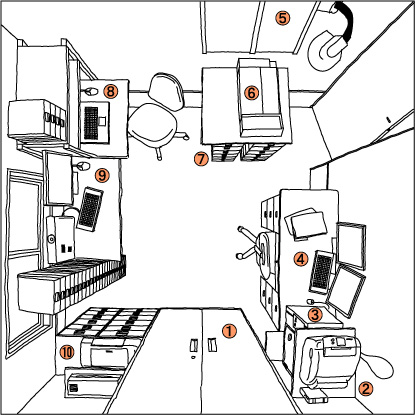 5
8
6
7
9
4
3
1
10
2